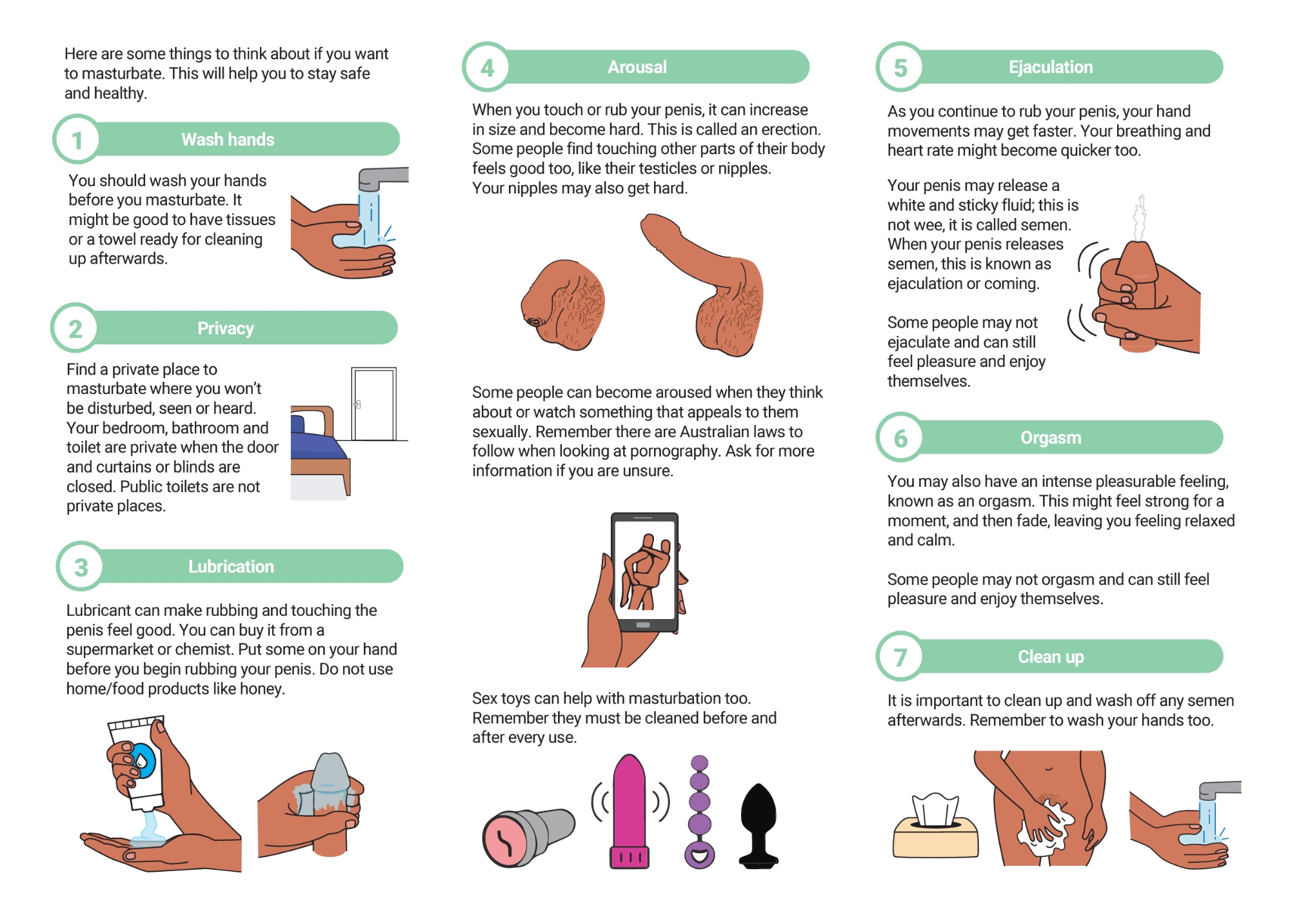 Here are some things to think about if you want to masturbate. This will help you to stay safe and healthy.

1 Wash hands

You should wash your hands before you masturbate. It might be good to have tissues or a towel ready for cleaning up afterwards.

2 Privacy

Find a private place to masturbate where you won't be disturbed, seen or heard. Your bedroom, bathroom and toilet are private when the door and curtains or blinds are closed. Public toilets are not private places.

3 Lubrication

Lubricant can make rubbing and touching the penis feel good. You can buy it from a supermarket or chemist. Put some on your hand before you begin rubbing your penis. Do not use home/food products like honey.

4 Arousal

When you touch or rub your penis, it can increase in size and become hard. This is called an erection. Some people find touching other parts of their body feels good too, like their testicles or nipples. Your nipples may also get hard.

Some people can become aroused when they think about or watch something that appeals to them sexually. Remember there are Australian laws to follow when looking at pornography. Ask for more information if you are unsure.

Sex toys can help with masturbation too. Remember they must be cleaned before and after every use.

5 Ejaculation

As you continue to rub your penis, your hand movements may get faster. Your breathing and heart rate might become quicker too.

Your penis may release a white and sticky fluid; this is not wee, it is called semen. When your penis releases semen, this is known as ejaculation or coming.

Some people may not ejaculate and can still feel pleasure and enjoy themselves.

6 Orgasm

You may also have an intense pleasurable feeling, known as an orgasm. This might feel strong for a moment, and then fade, leaving you feeling relaxed and calm.

Some people may not orgasm and can still feel pleasure and enjoy themselves.

7 Clean up

It is important to clean up and wash off any semen afterwards. Remember to wash your hands too.