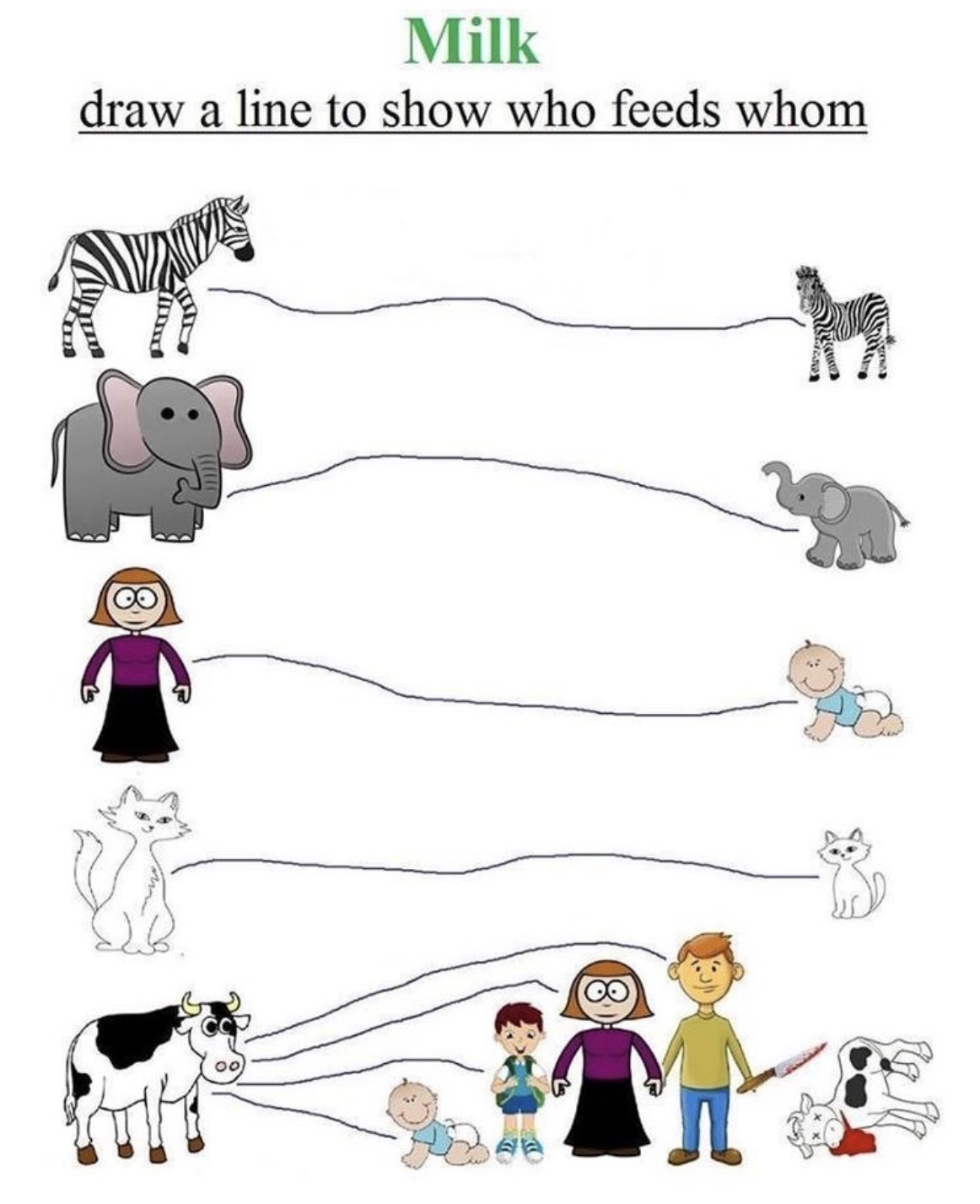 Milk
draw a line to show who feeds whom