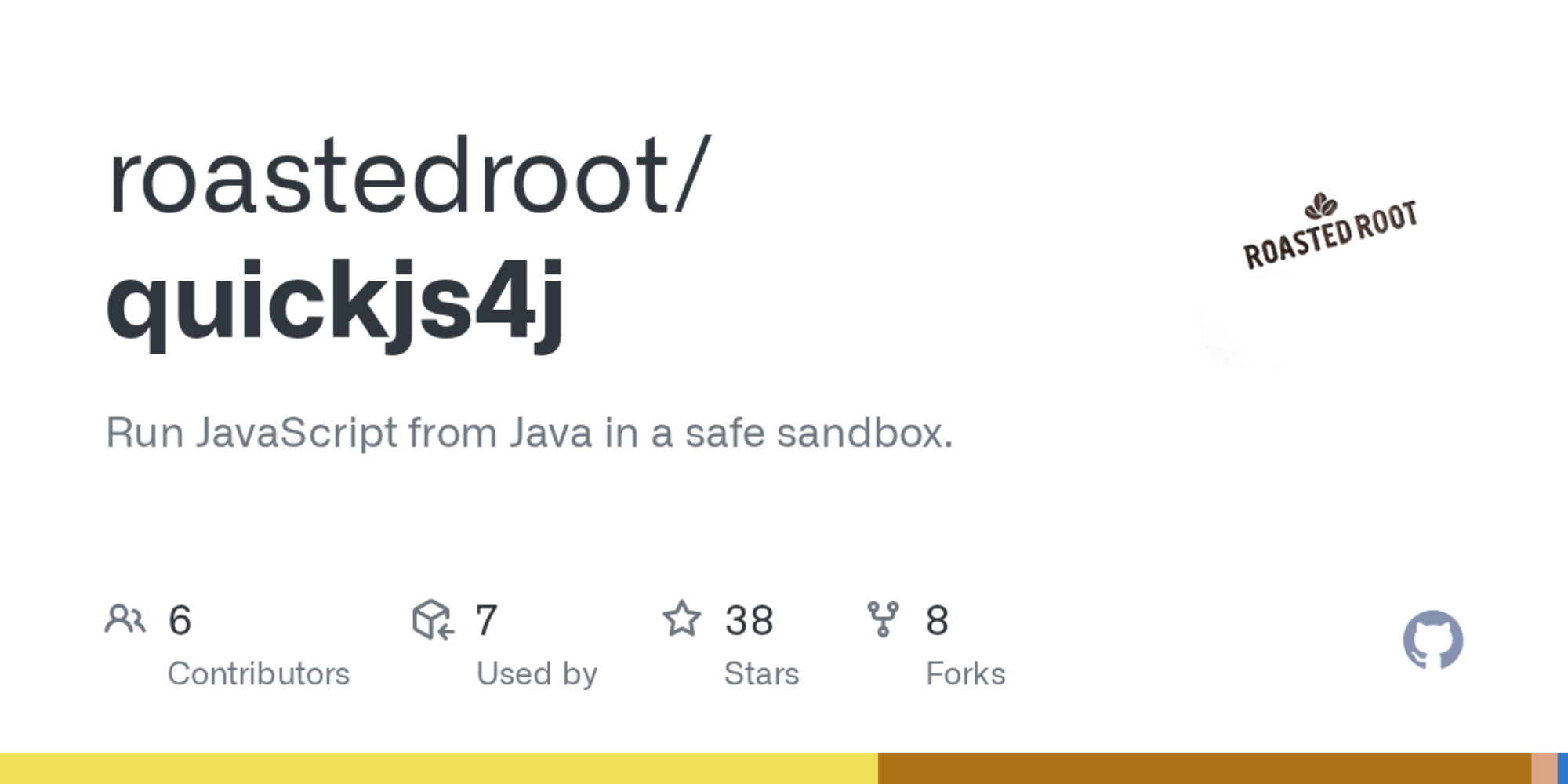 roastedroot/
quickjs4j

ROASTED ROOT

Run JavaScript from Java in a safe sandbox.

6
Contributors

7
Used by

38
Stars

8
Forks