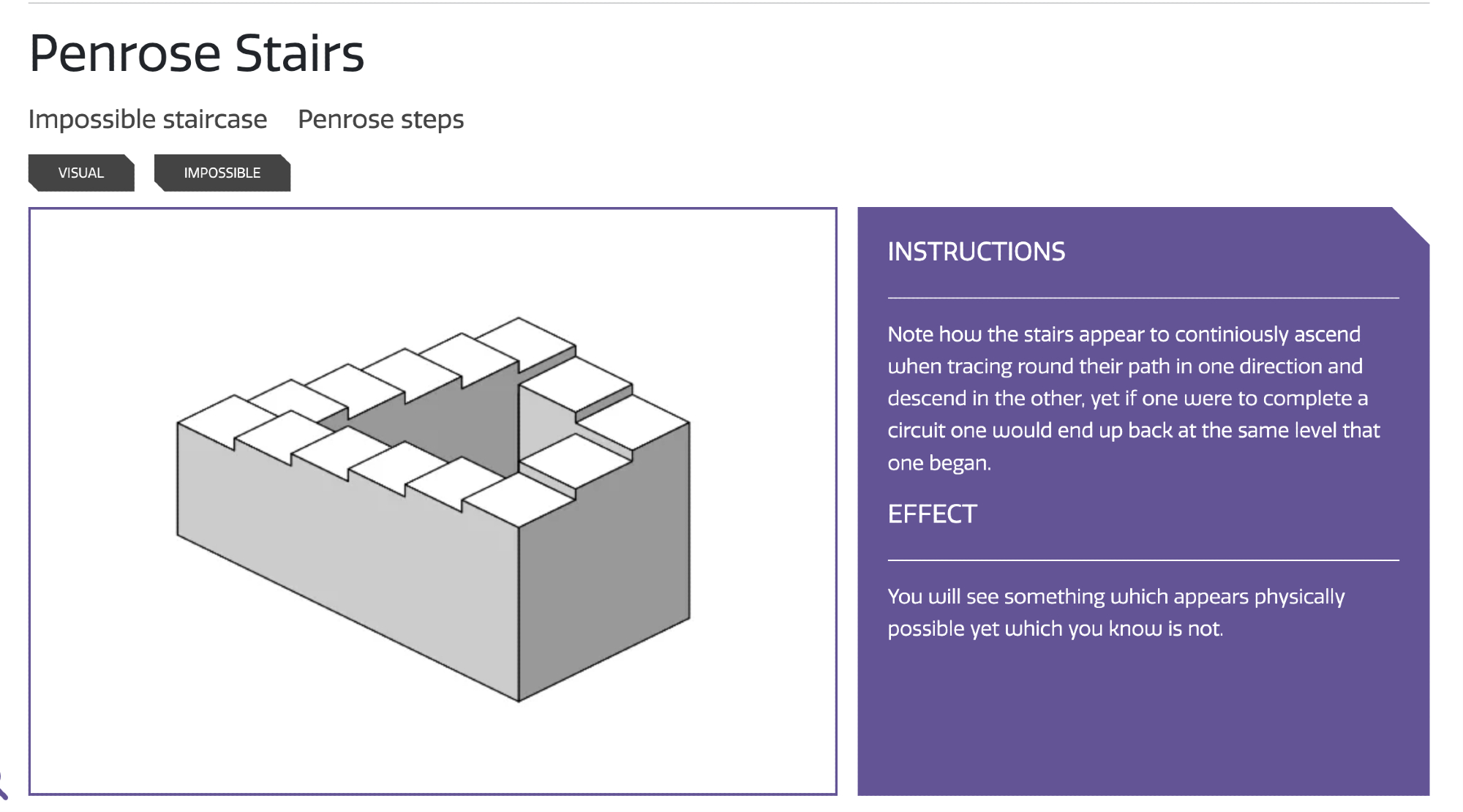 Penrose Stairs

Impossible staircase    Penrose steps

VISUAL

IMPOSSIBLE

INSTRUCTIONS

Note how the stairs appear to continiously ascend when tracing round their path in one direction and descend in the other, yet if one were to complete a circuit one would end up back at the same level that one began.

EFFECT

You will see something which appears physically possible yet which you know is not.