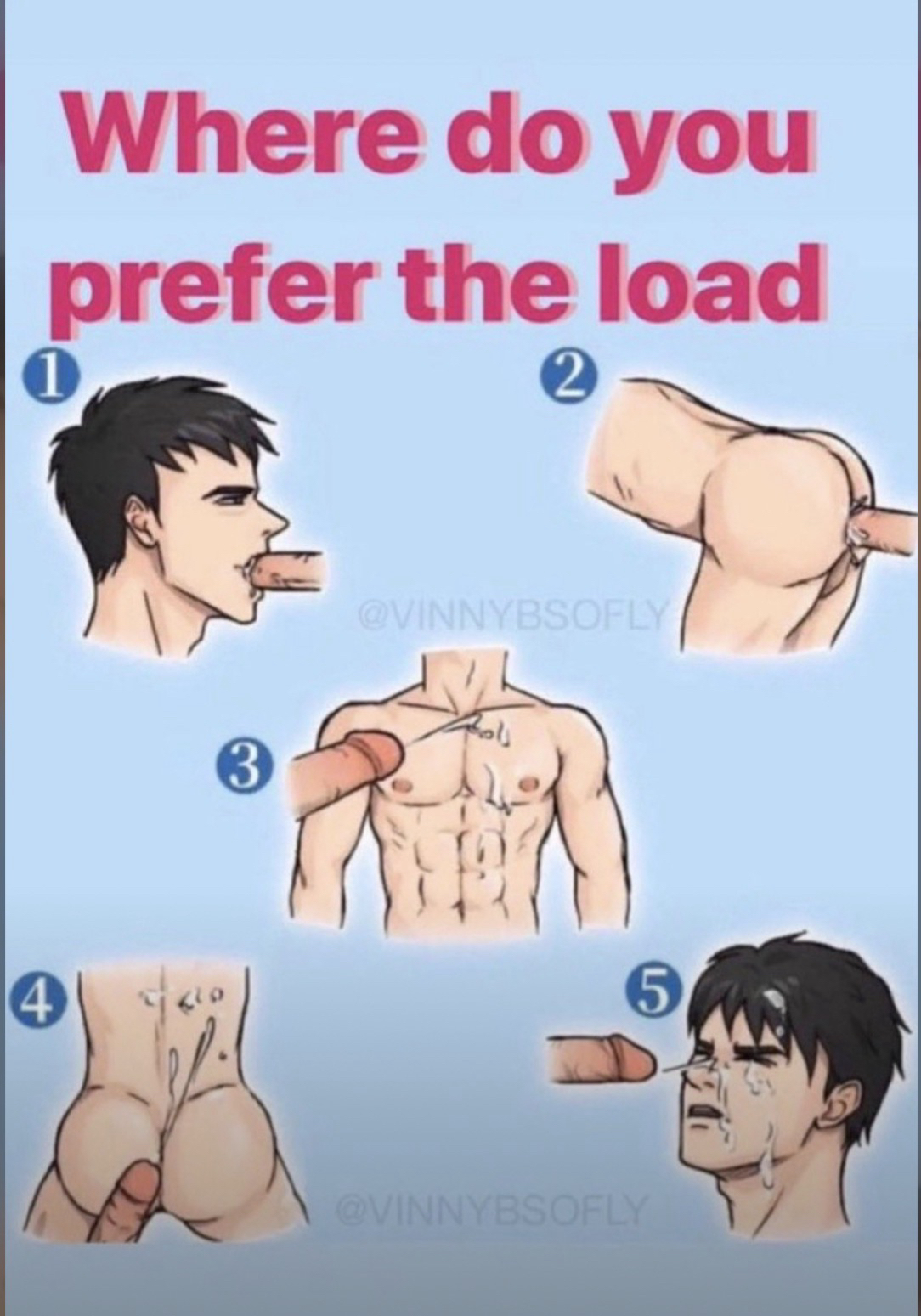 Where do you prefer the load

1

2

@VINNYBSOFLY

3

4

5

@VINNYBSOFLY