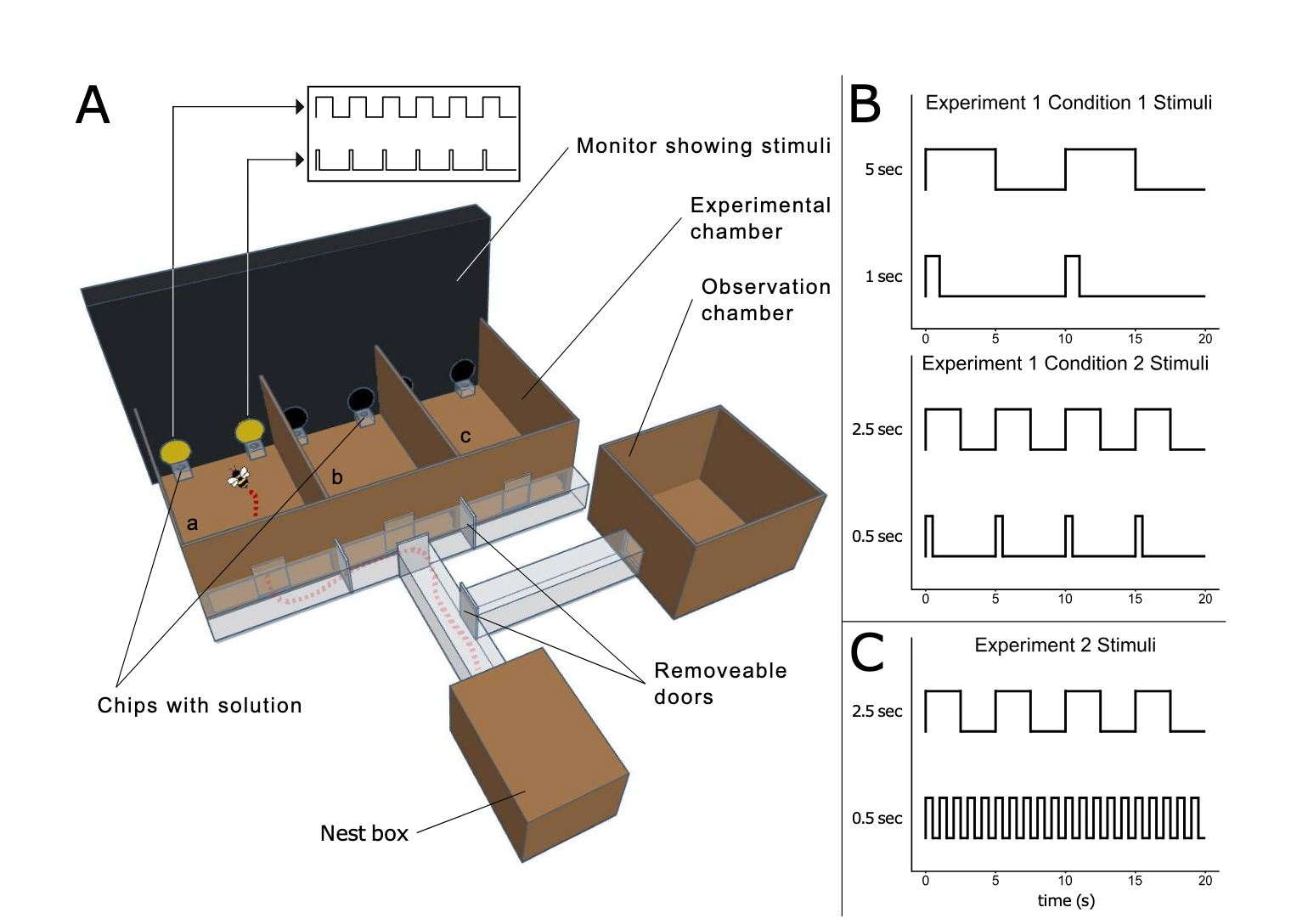 A

Monitor showing stimuli

Experimental chamber

Observation chamber

a

b

c

Chips with solution

Removeable doors

Nest box

B

Experiment 1 Condition 1 Stimuli

5 sec

1 sec

0 5 10 15 20

Experiment 1 Condition 2 Stimuli

2.5 sec

0.5 sec

0 5 10 15 20

C

Experiment 2 Stimuli

2.5 sec

0.5 sec

0 5 10 15 20

time (s)